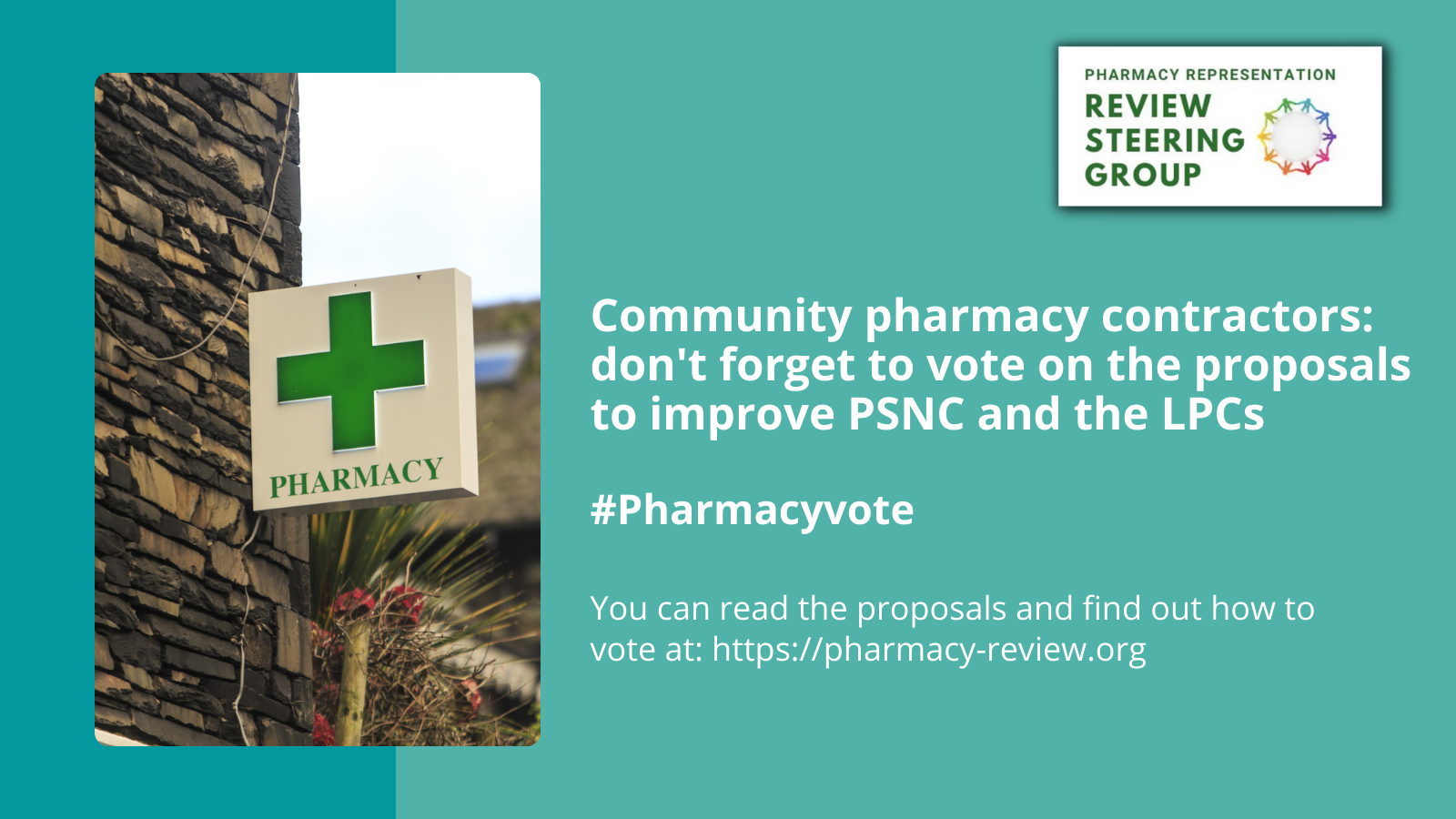 PHARMACY

PHARMACY REPRESENTATION
REVIEW
STEERING
GROUP

Community pharmacy contractors: don't forget to vote on the proposals to improve PSNC and the LPCs

#Pharmacyvote

You can read the proposals and find out how to vote at: https://pharmacy-review.org